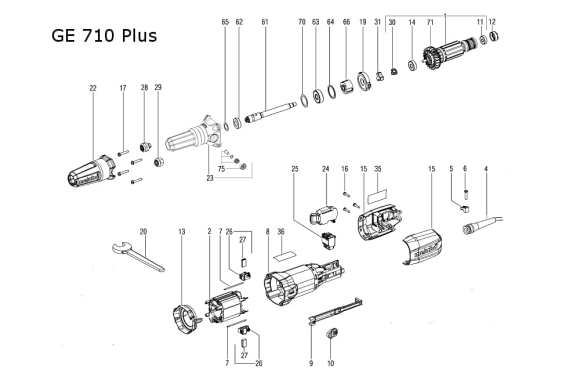 GE 710 Plus

65 62 61 70 63 64 66 19 31 30 14 71 1 11 12

22 17 28 29

75
23

25 24 16 15 35 15 5 6 4

20 13 2 7 26 27 8 36

7 27 26 9 10